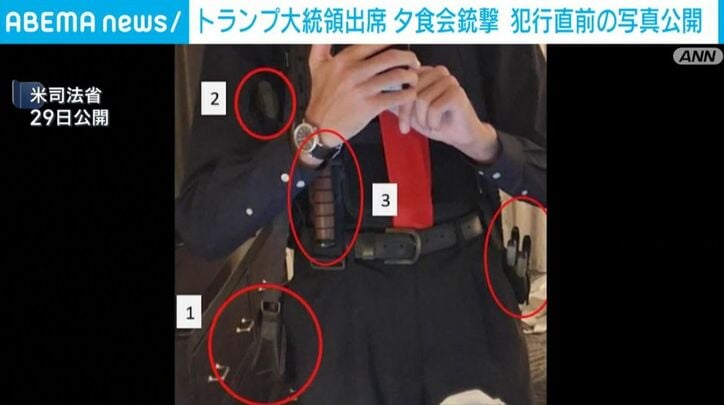 ABEMA news/ トランプ大統領出席 夕食会銃撃 犯行直前の写真公開

ANN

米司法省
29日公開

2

3

1