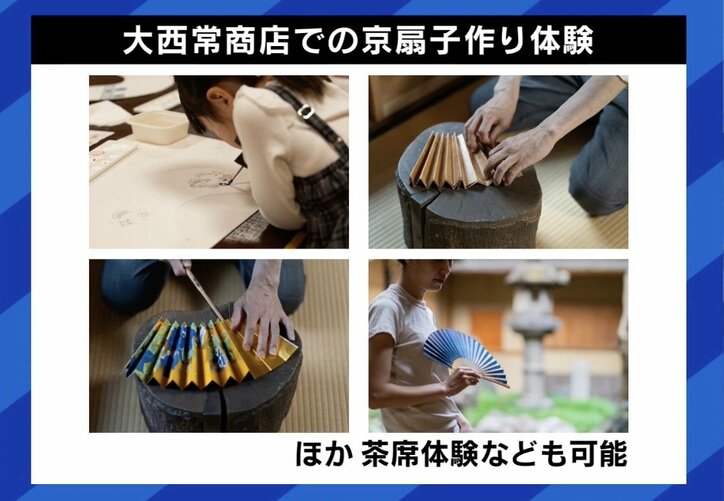 大西常商店での京扇子作り体験

ほか 茶席体験なども可能